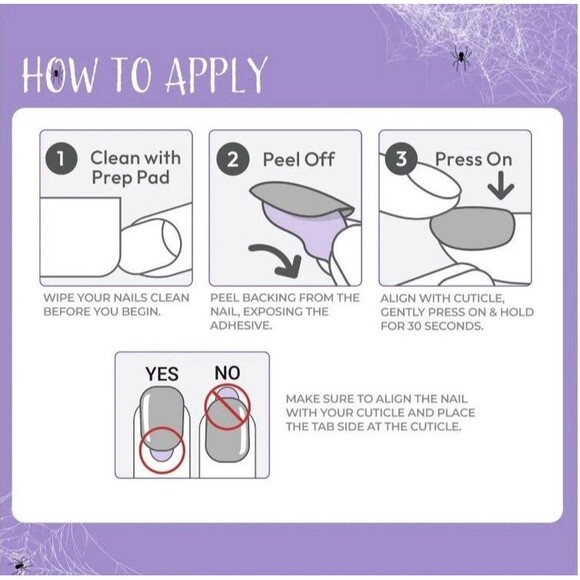 HOW TO APPLY

1 Clean with Prep Pad

WIPE YOUR NAILS CLEAN BEFORE YOU BEGIN.

2 Peel Off

PEEL BACKING FROM THE NAIL, EXPOSING THE ADHESIVE.

3 Press On

ALIGN WITH CUTICLE, GENTLY PRESS ON & HOLD FOR 30 SECONDS.

YES NO

MAKE SURE TO ALIGN THE NAIL WITH YOUR CUTICLE AND PLACE THE TAB SIDE AT THE CUTICLE.